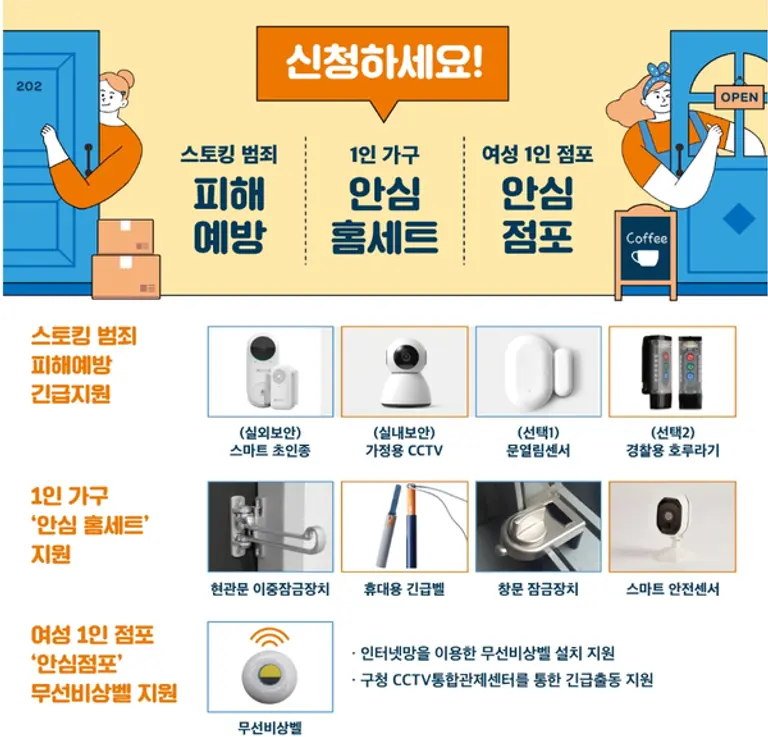 202

신청하세요!

OPEN

스토킹 범죄
피해
예방

1인 가구
안심
홈세트

여성 1인 점포
안심
점포

Coffee

스토킹 범죄
피해예방
긴급지원

(실외보안)
스마트 초인종

(실내보안)
가정용 CCTV

(선택1)
문열림센서

(선택2)
경찰용 호루라기

1인 가구
'안심 홈세트'
지원

현관문 이중잠금장치

휴대용 긴급벨

창문 잠금장치

스마트 안전센서

여성 1인 점포
'안심점포'
무선비상벨 지원

무선비상벨

· 인터넷망을 이용한 무선비상벨 설치 지원
· 구청 CCTV통합관제센터를 통한 긴급출동 지원