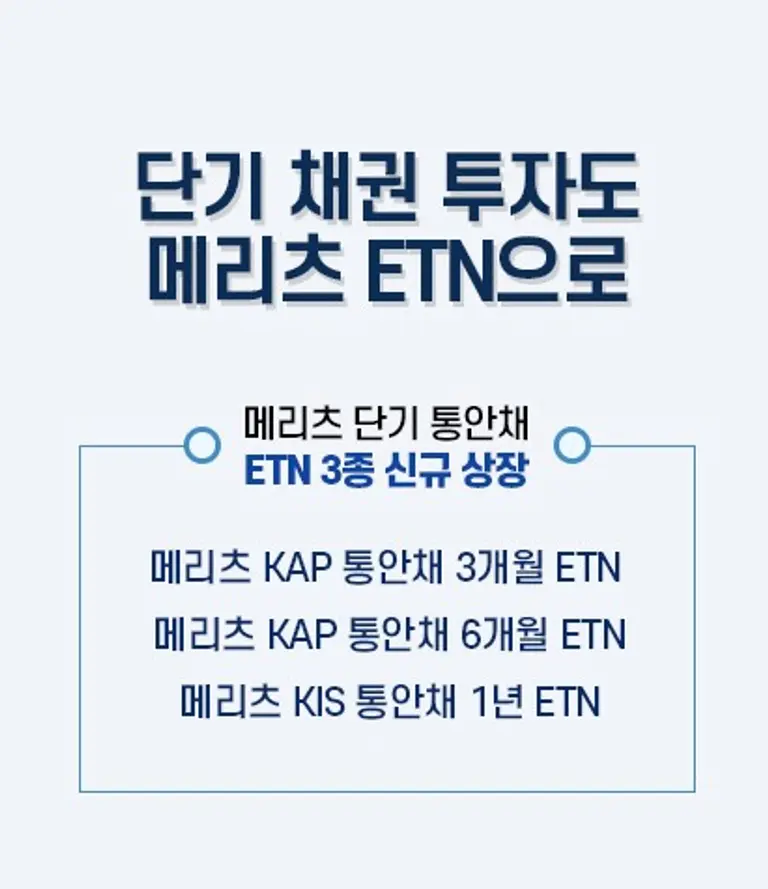 단기 채권 투자도
메리츠 ETN으로

메리츠 단기 통안채
ETN 3종 신규 상장

메리츠 KAP 통안채 3개월 ETN
메리츠 KAP 통안채 6개월 ETN
메리츠 KIS 통안채 1년 ETN